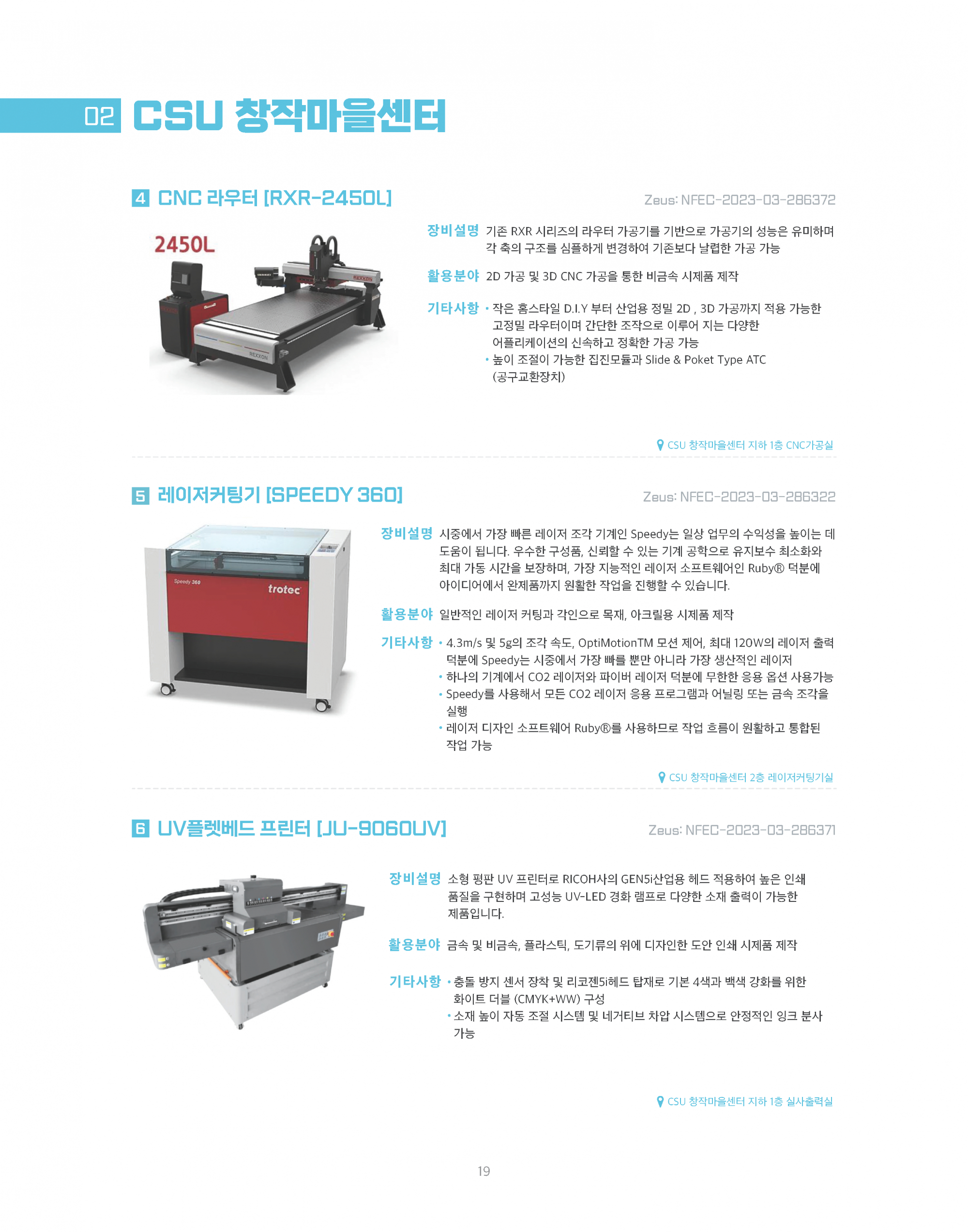 02 CSU 창작마을센터

4 CNC 라우터 [RXR-2450L]

Zeus: NFEC-2023-03-286372

2450L

REXXON

REXXON

장비설명 기존 RXR 시리즈의 라우터 가공기를 기반으로 가공기의 성능은 유미하며 각 축의 구조를 심플하게 변경하여 기존보다 날렵한 가공 가능

활용분야 2D 가공 및 3D CNC 가공을 통한 비금속 시제품 제작

기타사항 • 작은 홈스타일 D.I.Y 부터 산업용 정밀 2D , 3D 가공까지 적용 가능한 고정밀 라우터이며 간단한 조작으로 이루어 지는 다양한 어플리케이션의 신속하고 정확한 가공 가능
• 높이 조절이 가능한 집진모듈과 Slide & Poket Type ATC (공구교환장치)

CSU 창작마을센터 지하 1층 CNC가공실

5 레이저커팅기 [SPEEDY 360]

Zeus: NFEC-2023-03-286322

Speedy 360

trotec

장비설명 시중에서 가장 빠른 레이저 조각 기계인 Speedy는 일상 업무의 수익성을 높이는 데 도움이 됩니다. 우수한 구성품, 신뢰할 수 있는 기계 공학으로 유지보수 최소화와 최대 가동 시간을 보장하며, 가장 지능적인 레이저 소프트웨어인 Ruby® 덕분에 아이디어에서 완제품까지 원활한 작업을 진행할 수 있습니다.

활용분야 일반적인 레이저 커팅과 각인으로 목재, 아크릴용 시제품 제작

기타사항 • 4.3m/s 및 5g의 조각 속도, OptiMotionTM 모션 제어, 최대 120W의 레이저 출력 덕분에 Speedy는 시중에서 가장 빠를 뿐만 아니라 가장 생산적인 레이저
• 하나의 기계에서 CO2 레이저와 파이버 레이저 덕분에 무한한 응용 옵션 사용가능
• Speedy를 사용해서 모든 CO2 레이저 응용 프로그램과 어닐링 또는 금속 조각을 실행
• 레이저 디자인 소프트웨어 Ruby®를 사용하므로 작업 흐름이 원활하고 통합된 작업 가능

CSU 창작마을센터 2층 레이저커팅기실

6 UV플렛베드 프린터 [JU-9060UV]

Zeus: NFEC-2023-03-286371

장비설명 소형 평판 UV 프린터로 RICOH사의 GEN5i산업용 헤드 적용하여 높은 인쇄 품질을 구현하며 고성능 UV-LED 경화 램프로 다양한 소재 출력이 가능한 제품입니다.

활용분야 금속 및 비금속, 플라스틱, 도기류의 위에 디자인한 도안 인쇄 시제품 제작

기타사항 • 충돌 방지 센서 장착 및 리코젠5i헤드 탑재로 기본 4색과 백색 강화를 위한 화이트 더블 (CMYK+WW) 구성
• 소재 높이 자동 조절 시스템 및 네거티브 차압 시스템으로 안정적인 잉크 분사 가능

CSU 창작마을센터 지하 1층 실사출력실

19